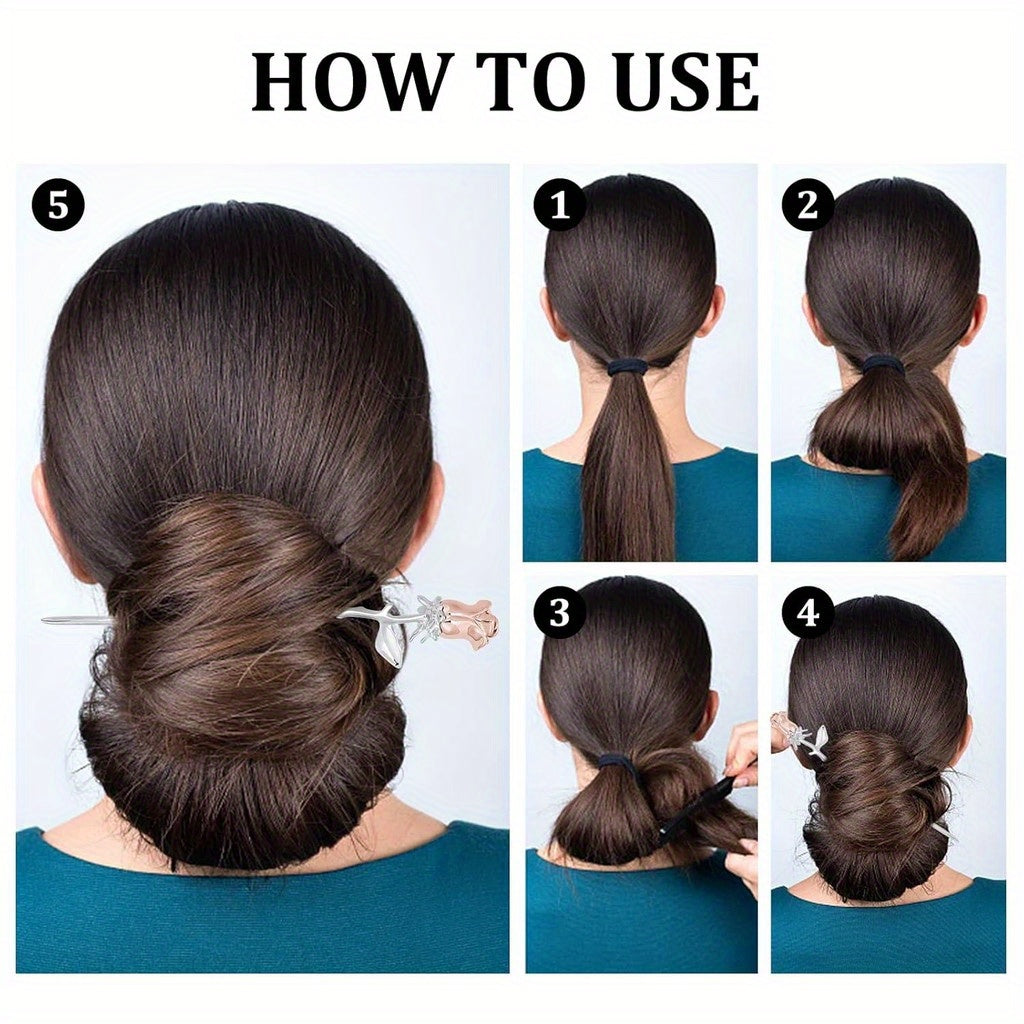 HOW TO USE

5

1

2

3

4